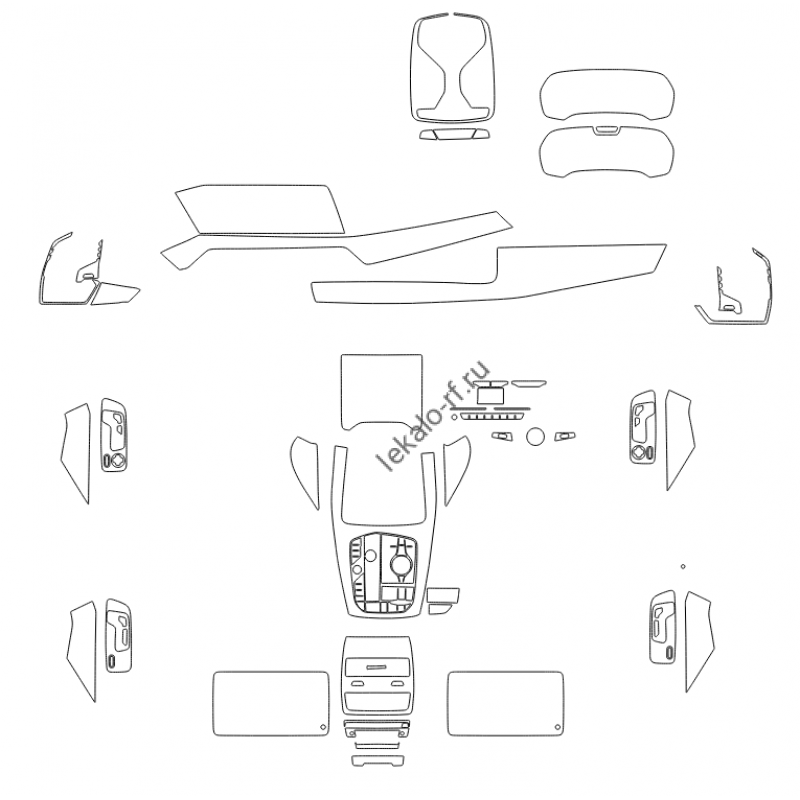 lekalo-rf.ru